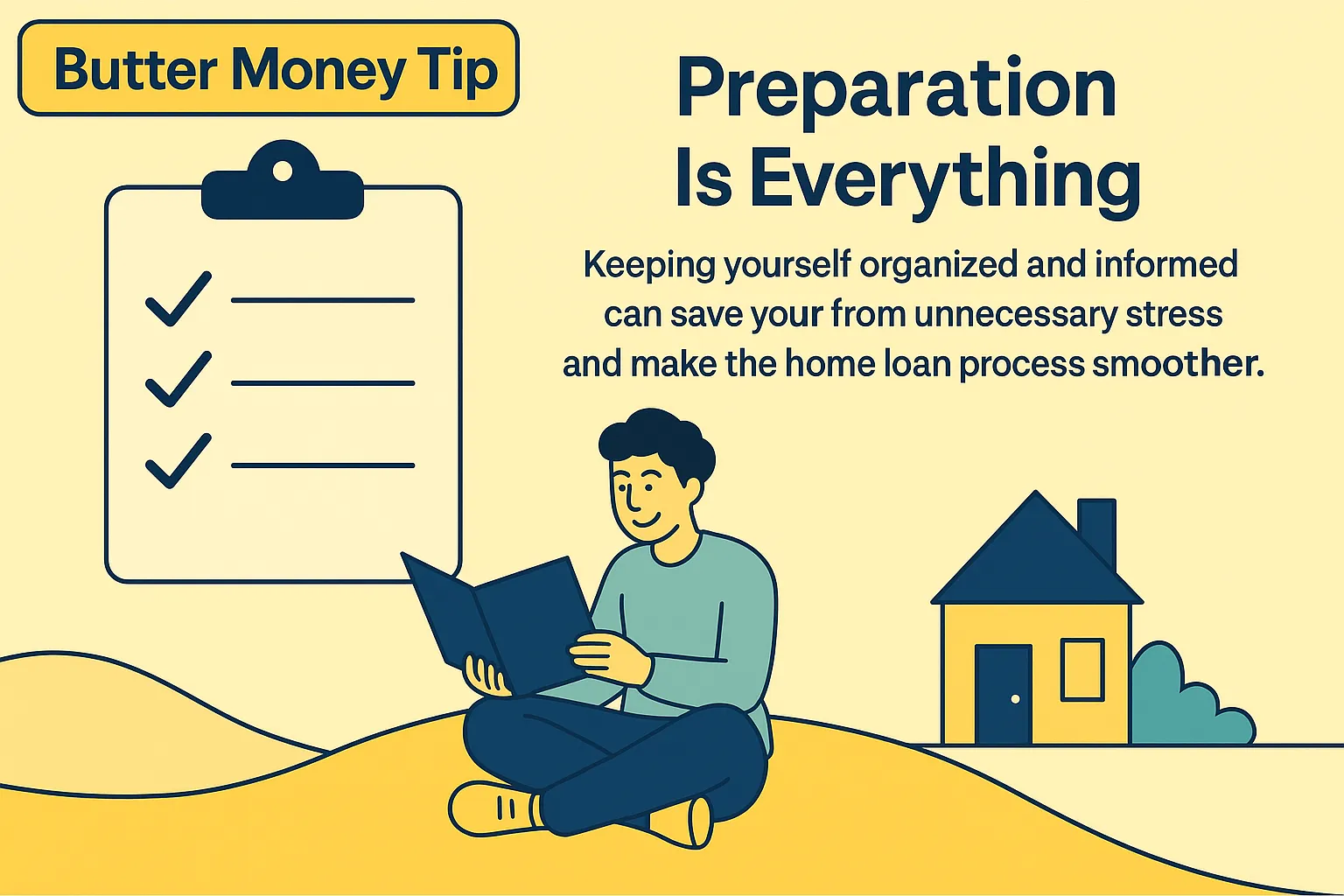 Butter Money Tip

Preparation Is Everything

Keeping yourself organized and informed can save your from unnecessary stress and make the home loan process smoother.